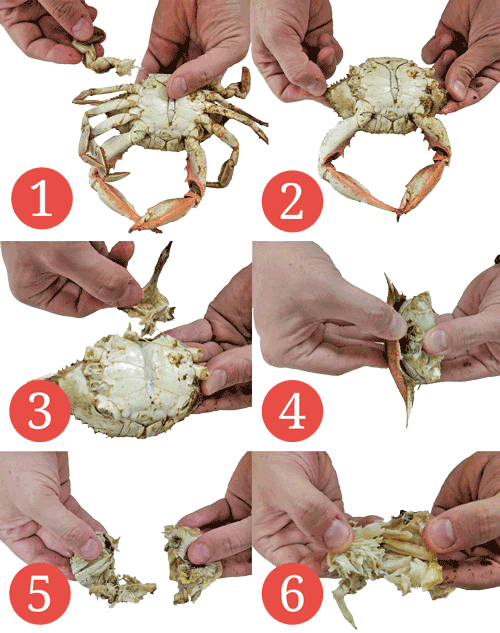 1
2
3
4
5
6